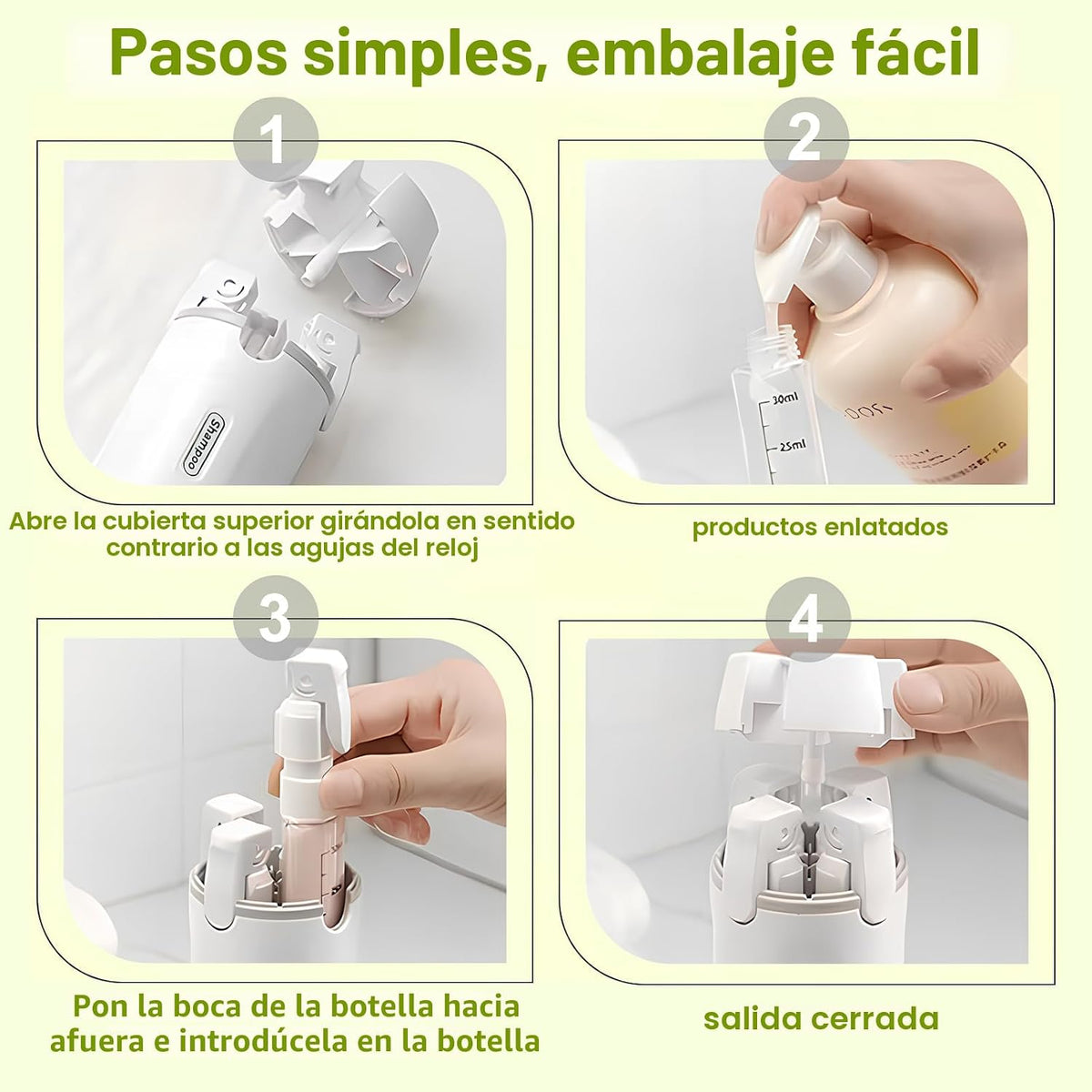 Pasos simples, embalaje fácil

1

Shampoo

Abre la cubierta superior girándola en sentido contrario a las agujas del reloj

2

30ml

25ml

productos enlatados

3

Pon la boca de la botella hacia afuera e introdúcela en la botella

4

salida cerrada